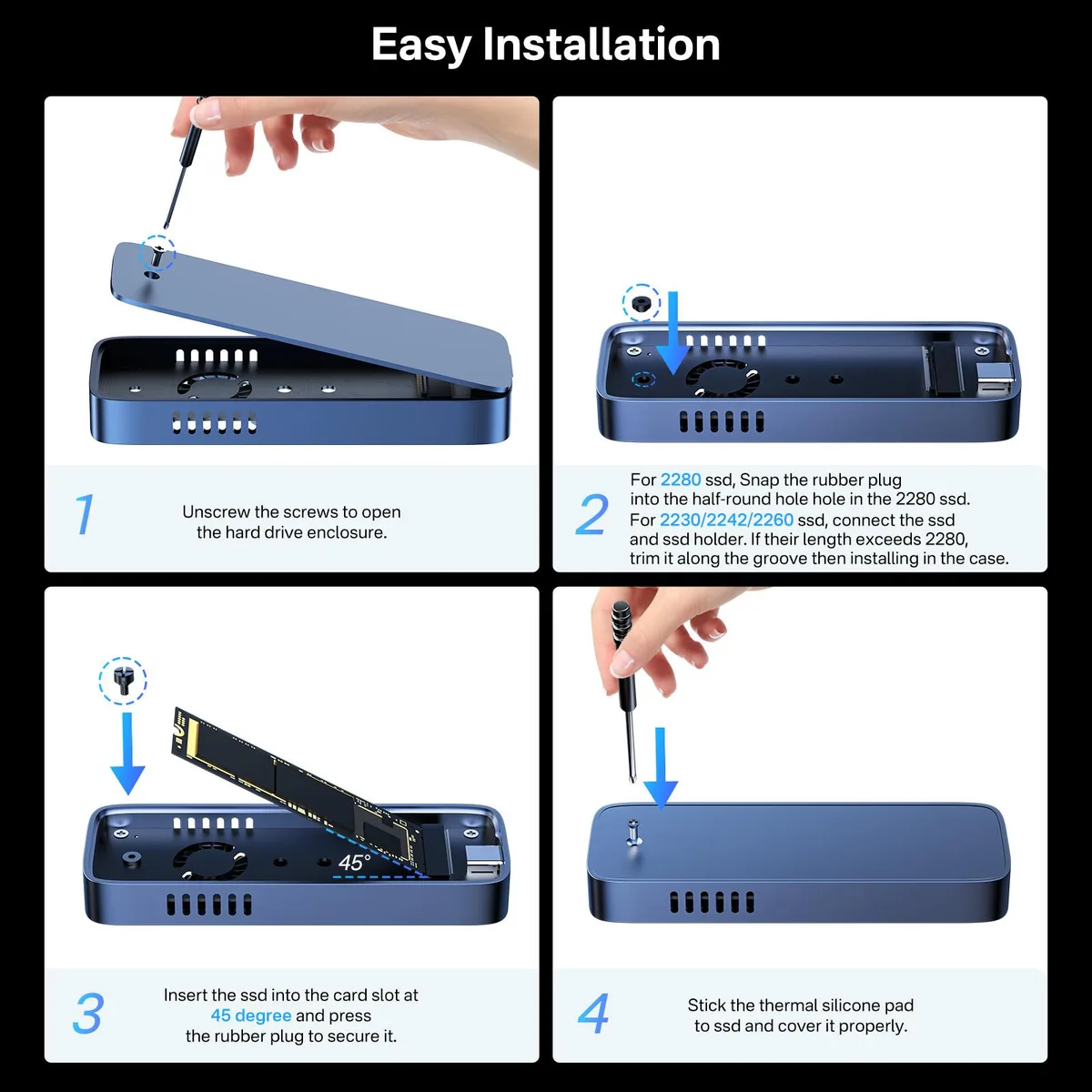 Easy Installation

1

Unscrew the screws to open the hard drive enclosure.

2

For 2280 ssd, Snap the rubber plug into the half-round hole hole in the 2280 ssd. For 2230/2242/2260 ssd, connect the ssd and ssd holder. If their length exceeds 2280, trim it along the groove then installing in the case.

45°

3

Insert the ssd into the card slot at 45 degree and press the rubber plug to secure it.

4

Stick the thermal silicone pad to ssd and cover it properly.