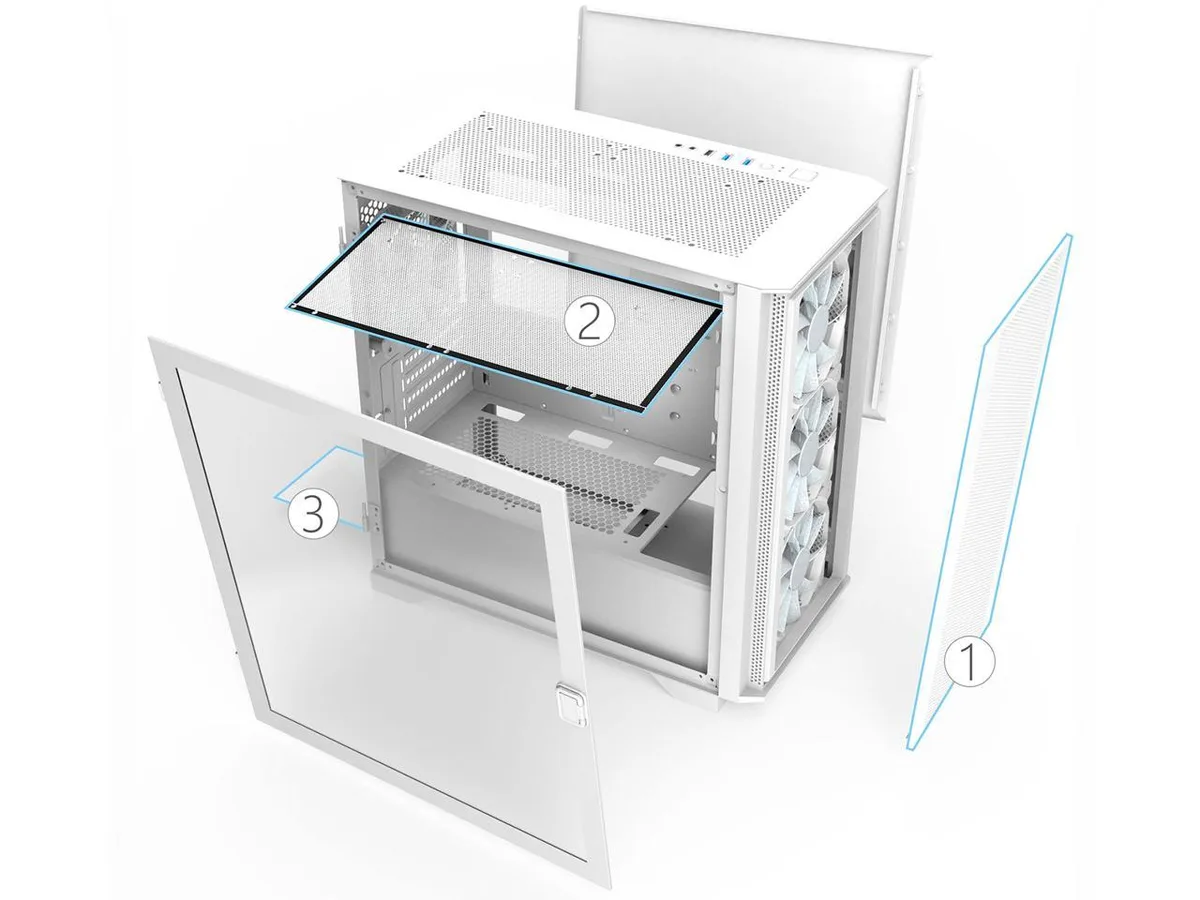 2

3

1