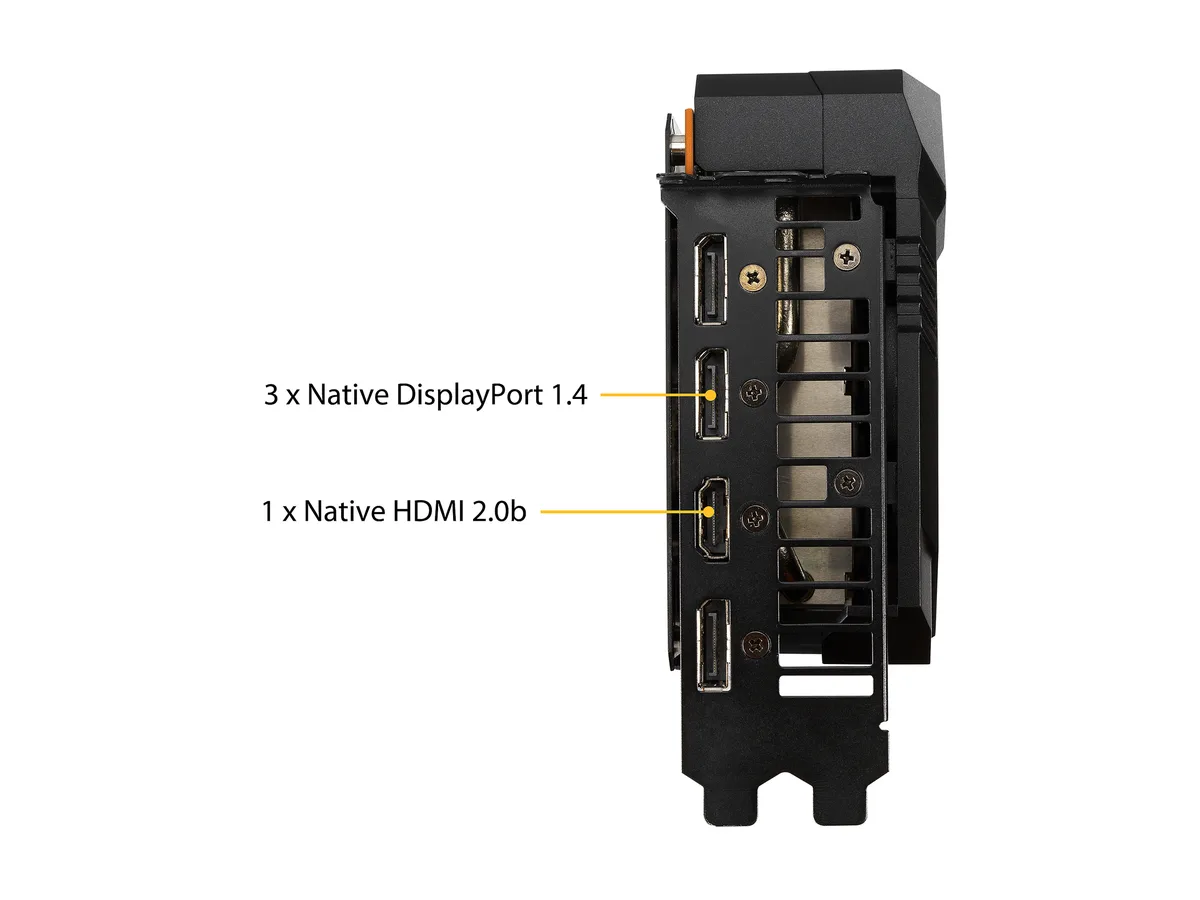 3 x Native DisplayPort 1.4

1 x Native HDMI 2.0b